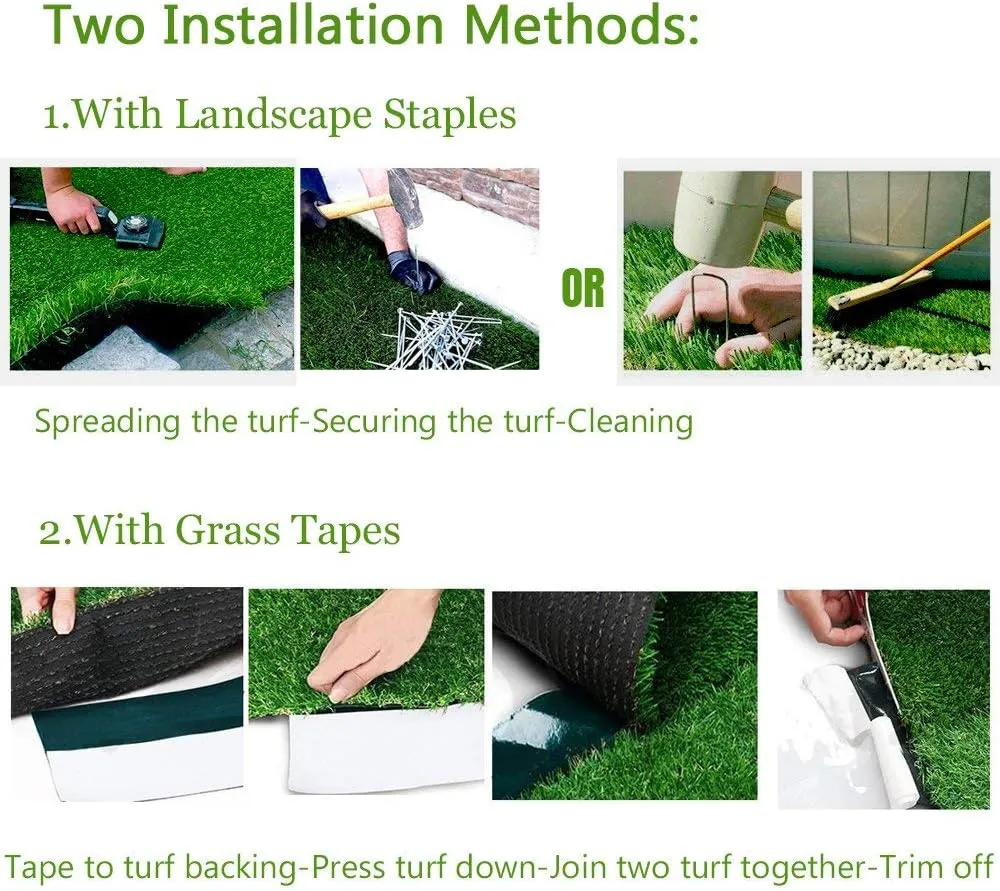 Two Installation Methods:

1.With Landscape Staples

OR

Spreading the turf-Securing the turf-Cleaning

2.With Grass Tapes

Tape to turf backing-Press turf down-Join two turf together-Trim off